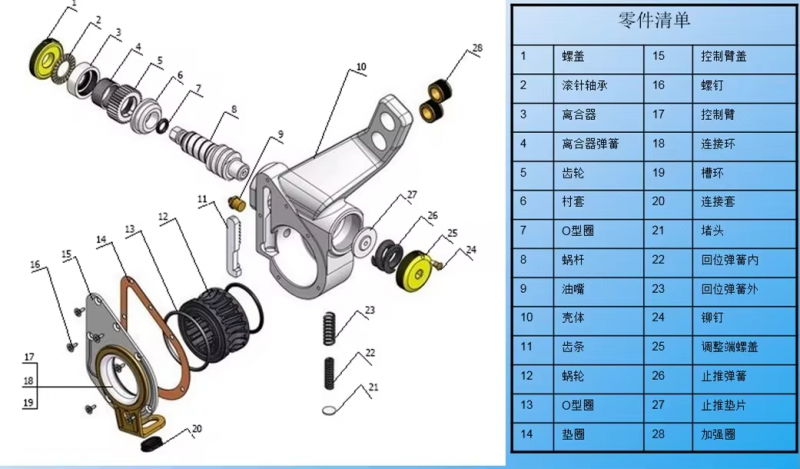 1
2
3
4
5
6
7
8
9
10
11
12
13
14
15
16
17
18
19
20
21
22
23
24
25
26
27
28

零件清单

| 1 | 螺盖 | 15 | 控制臂盖 |
|---|---|---|---|
| 2 | 滚针轴承 | 16 | 螺钉 |
| 3 | 离合器 | 17 | 控制臂 |
| 4 | 离合器弹簧 | 18 | 连接环 |
| 5 | 齿轮 | 19 | 槽环 |
| 6 | 衬套 | 20 | 连接套 |
| 7 | O型圈 | 21 | 堵头 |
| 8 | 蜗杆 | 22 | 回位弹簧内 |
| 9 | 油嘴 | 23 | 回位弹簧外 |
| 10 | 壳体 | 24 | 铆钉 |
| 11 | 齿条 | 25 | 调整端螺盖 |
| 12 | 蜗轮 | 26 | 止推弹簧 |
| 13 | O型圈 | 27 | 止推垫片 |
| 14 | 垫圈 | 28 | 加强圈 |